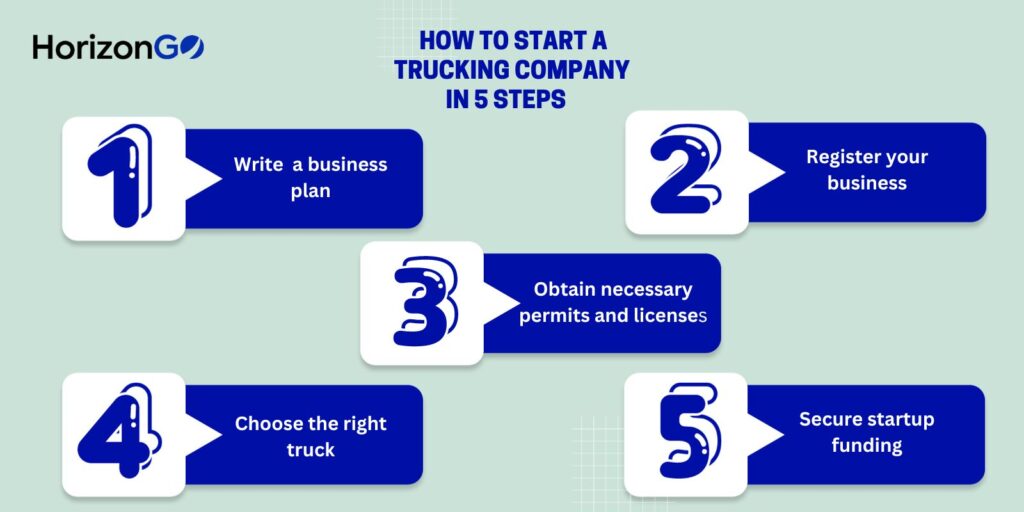 HorizonGO

HOW TO START A TRUCKING COMPANY IN 5 STEPS

1
Write a business plan

2
Register your business

3
Obtain necessary permits and licenses

4
Choose the right truck

5
Secure startup funding